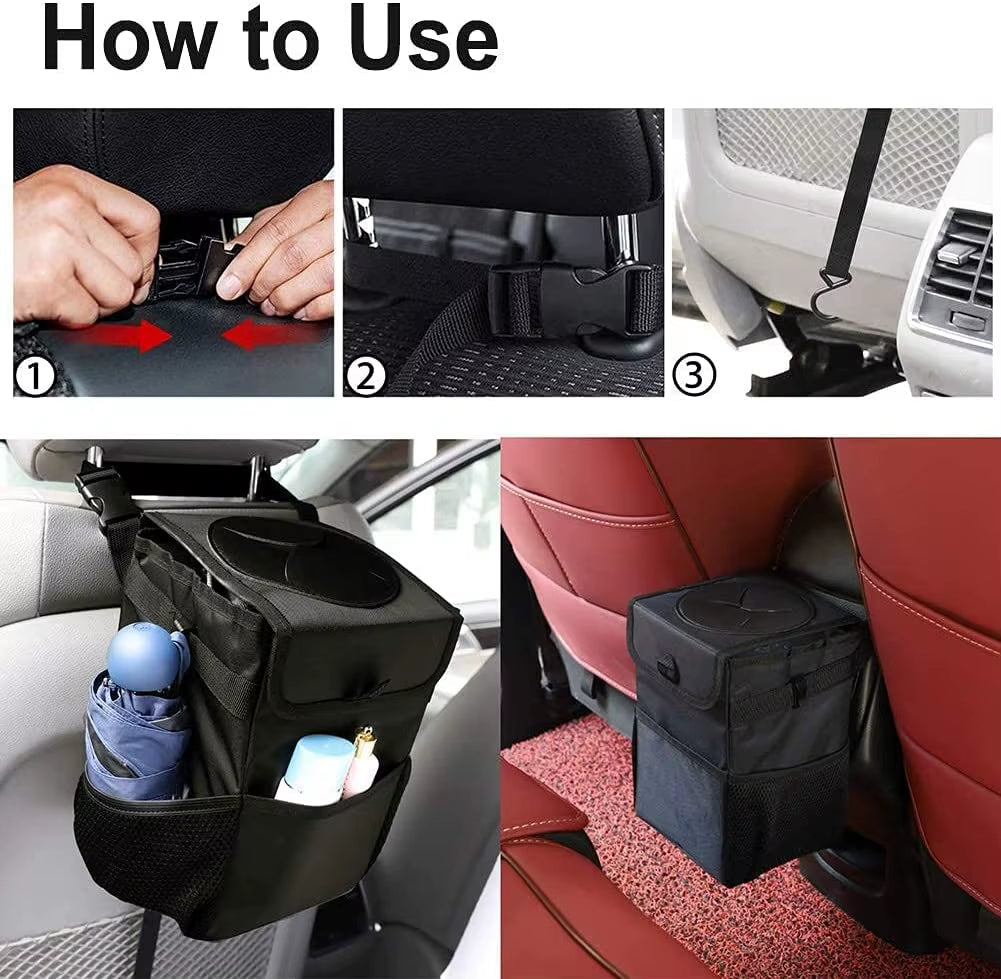 How to Use

①

②

③